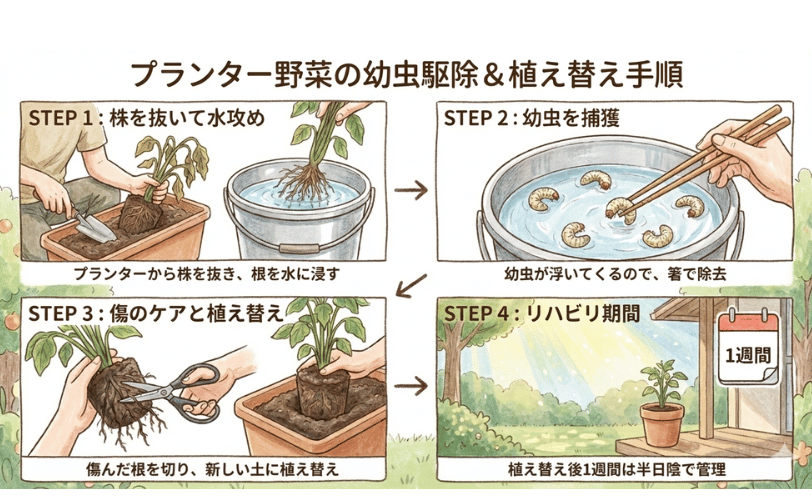 プランター野菜の幼虫駆除＆植え替え手順

STEP 1：株を抜いて水攻め

プランターから株を抜き、根を水に浸す

STEP 2：幼虫を捕獲

幼虫が浮いてくるので、箸で除去

STEP 3：傷のケアと植え替え

傷んだ根を切り、新しい土に植え替え

STEP 4：リハビリ期間

1週間

植え替え後1週間は半日陰で管理