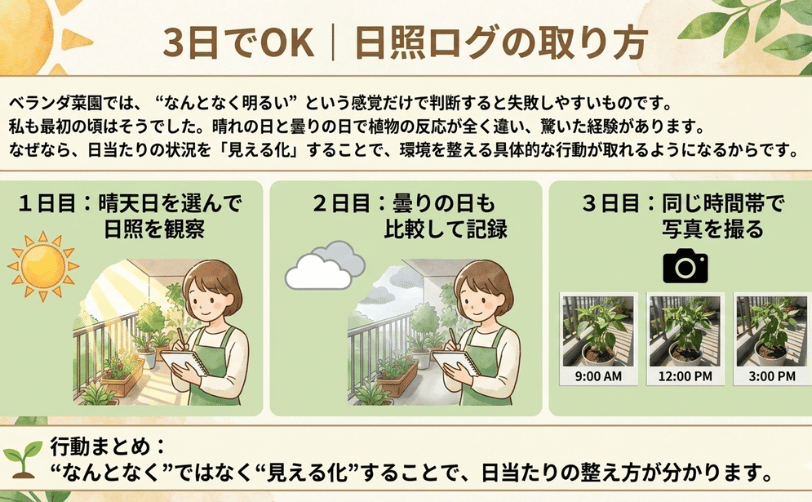 3日でOK｜日照ログの取り方

ベランダ菜園では、“なんとなく明るい”という感覚だけで判断すると失敗しやすいものです。
私も最初の頃はそうでした。晴れの日と曇りの日で植物の反応が全く違い、驚いた経験があります。
なぜなら、日当たりの状況を「見える化」することで、環境を整える具体的な行動が取れるようになるからです。

１日目：晴天日を選んで日照を観察

２日目：曇りの日も比較して記録

３日目：同じ時間帯で写真を撮る

9:00 AM

12:00 PM

3:00 PM

行動まとめ：
“なんとなく”ではなく“見える化”することで、日当たりの整え方が分かります。